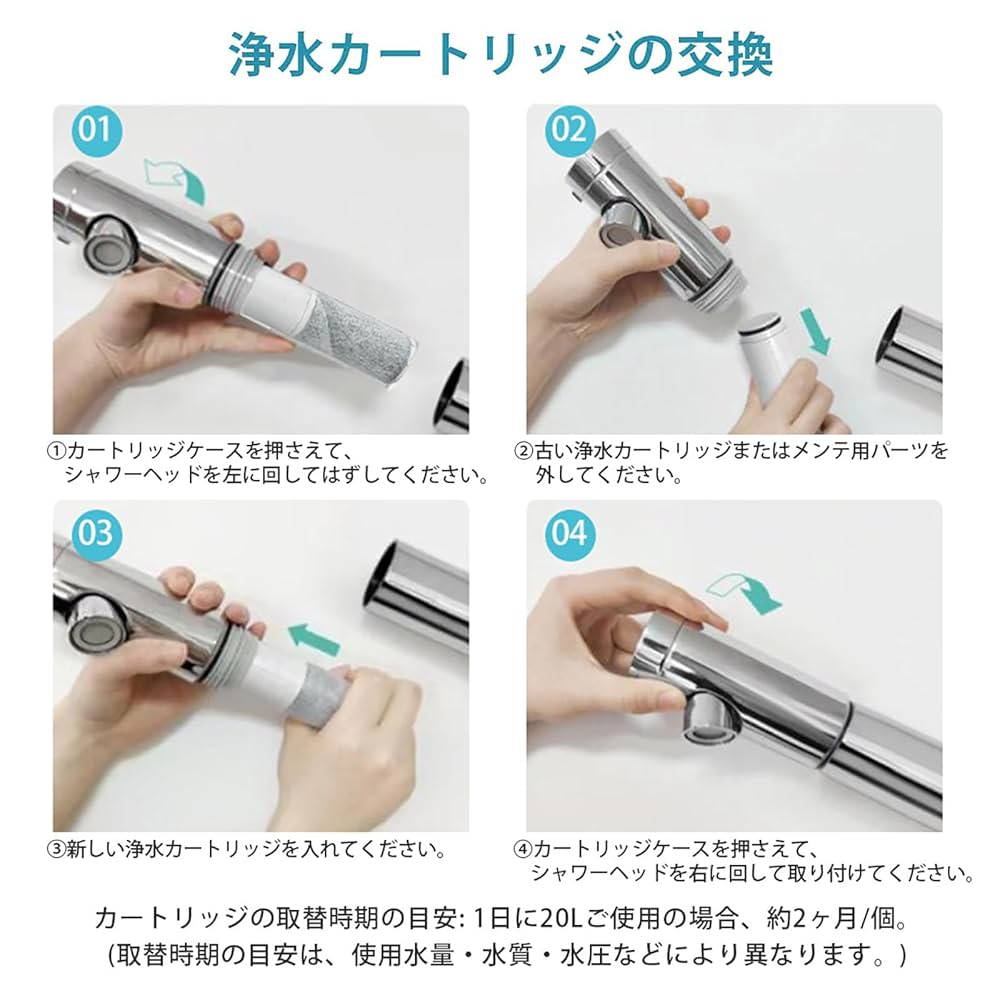 浄水カートリッジの交換

01

①カートリッジケースを押さえて、シャワーヘッドを左に回してはずしてください。

02

②古い浄水カートリッジまたはメンテ用パーツを外してください。

03

③新しい浄水カートリッジを入れてください。

04

④カートリッジケースを押さえて、シャワーヘッドを右に回して取り付けてください。

カートリッジの取替時期の目安: 1日に20Lご使用の場合、約2ヶ月/個。
(取替時期の目安は、使用水量・水質・水圧などにより異なります。)